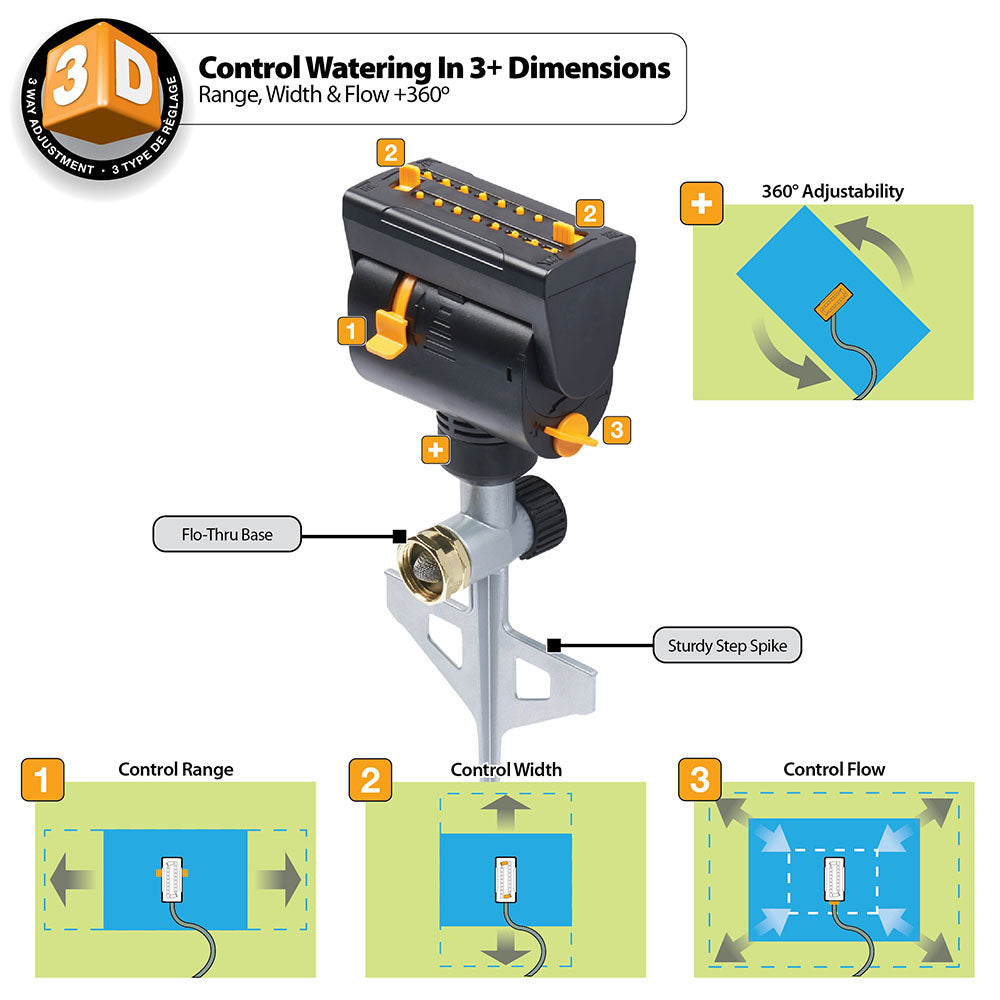 3D
3 WAY ADJUSTMENT • 3 TYPE DE RÉGLAGE

Control Watering In 3+ Dimensions
Range, Width & Flow +360°

2
2
1
3
+

+ 360° Adjustability

Flo-Thru Base

Sturdy Step Spike

1 Control Range

2 Control Width

3 Control Flow